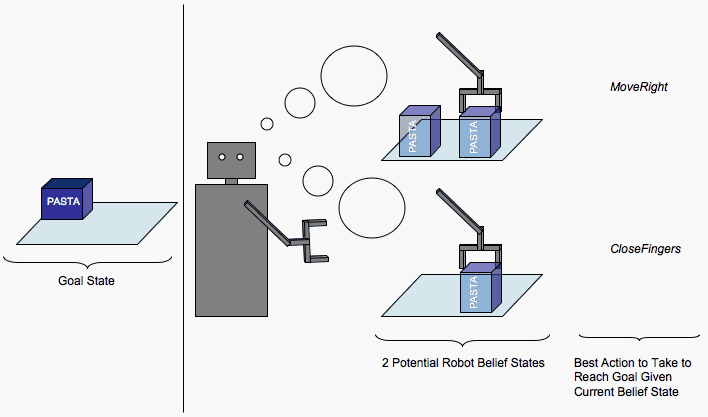 PASTA

Goal State

PASTA

PASTA

MoveRight

PASTA

CloseFingers

2 Potential Robot Belief States

Best Action to Take to Reach Goal Given Current Belief State